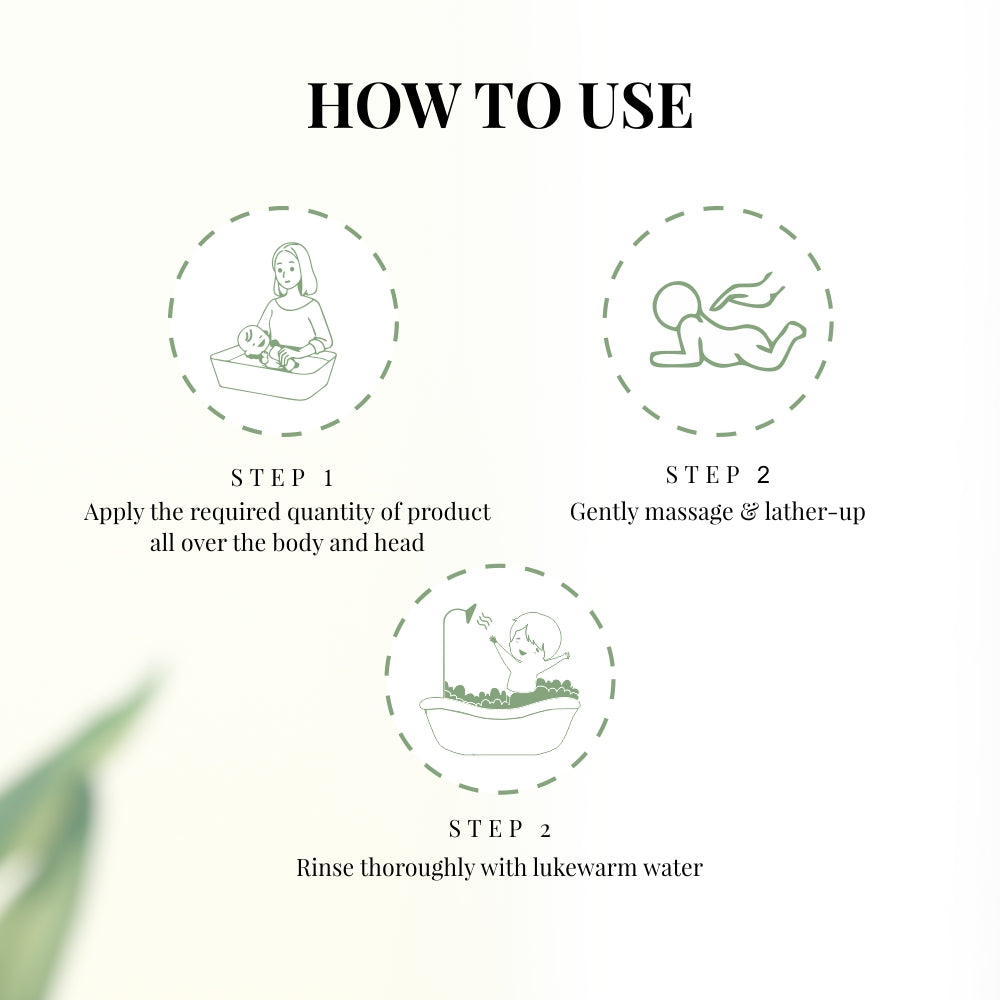 HOW TO USE

STEP 1
Apply the required quantity of product all over the body and head

STEP 2
Gently massage & lather-up

STEP 2
Rinse thoroughly with lukewarm water