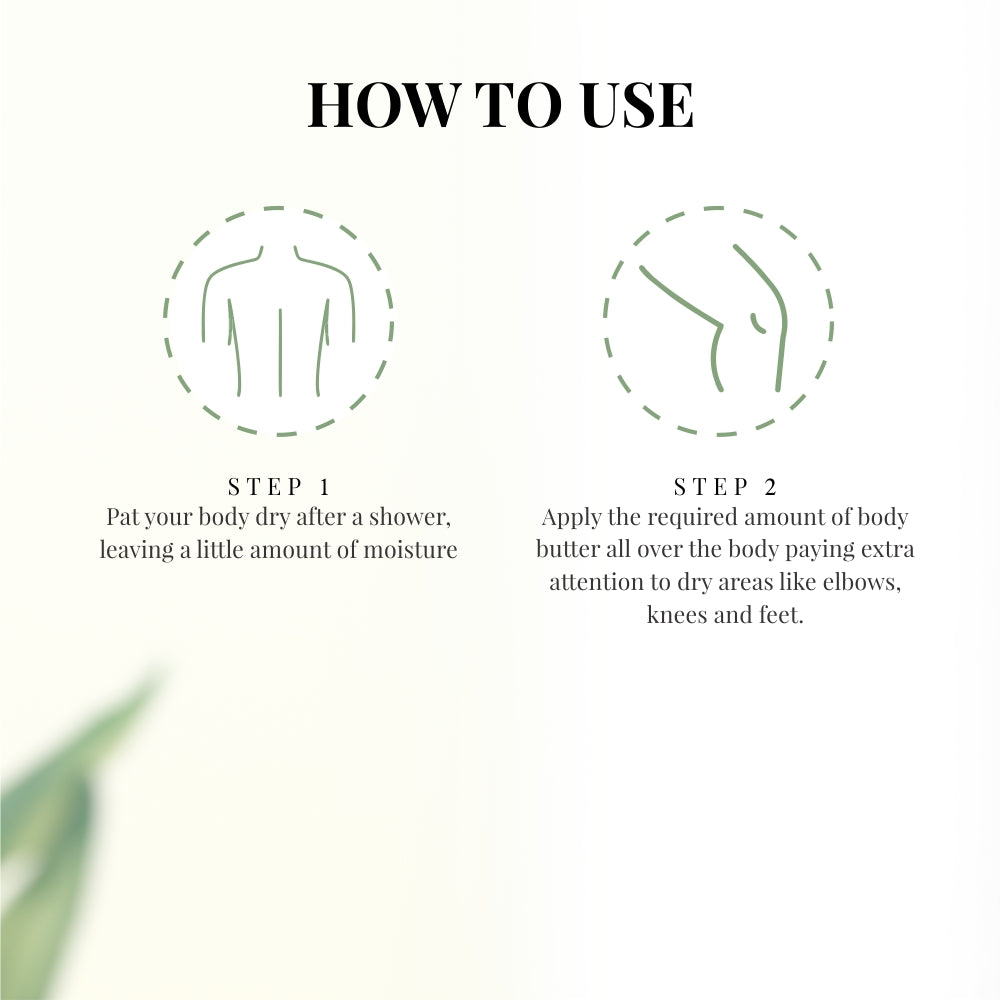 HOW TO USE

STEP 1
Pat your body dry after a shower, leaving a little amount of moisture

STEP 2
Apply the required amount of body butter all over the body paying extra attention to dry areas like elbows, knees and feet.